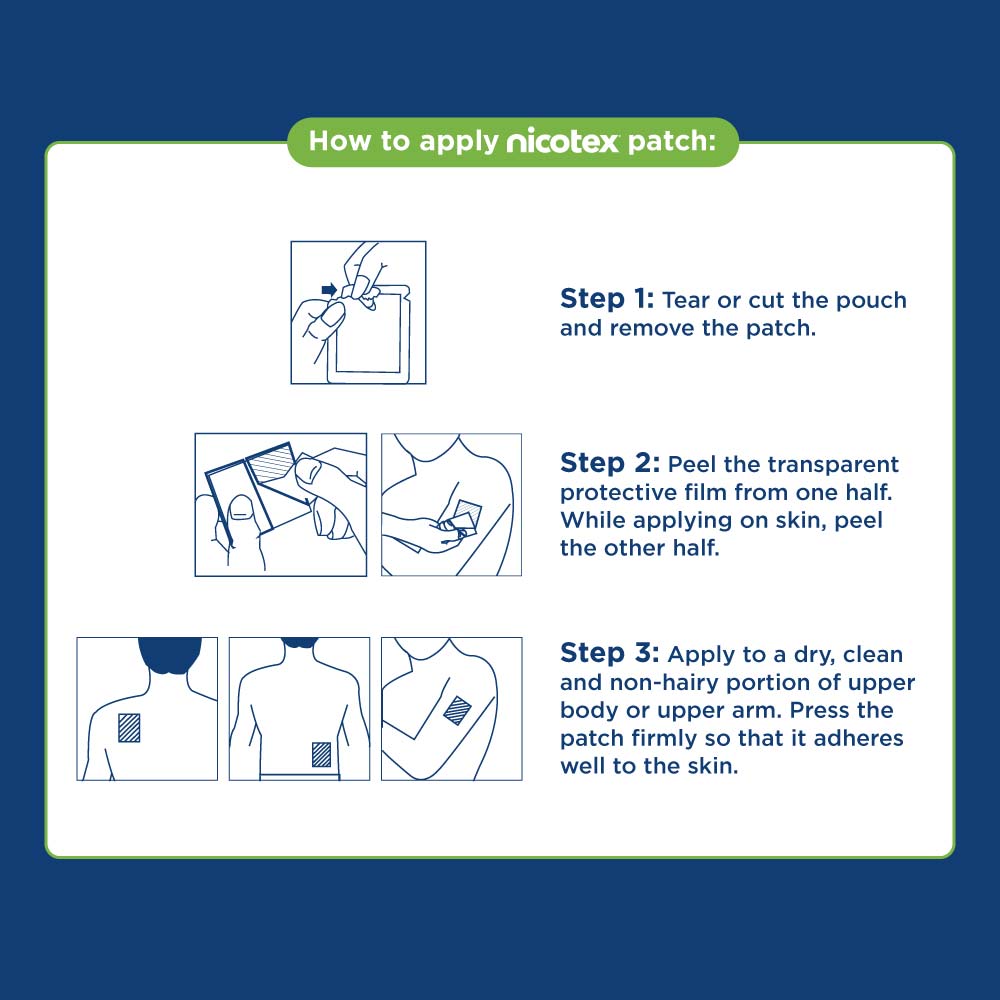 How to apply nicotex patch:

Step 1: Tear or cut the pouch and remove the patch.

Step 2: Peel the transparent protective film from one half. While applying on skin, peel the other half.

Step 3: Apply to a dry, clean and non-hairy portion of upper body or upper arm. Press the patch firmly so that it adheres well to the skin.