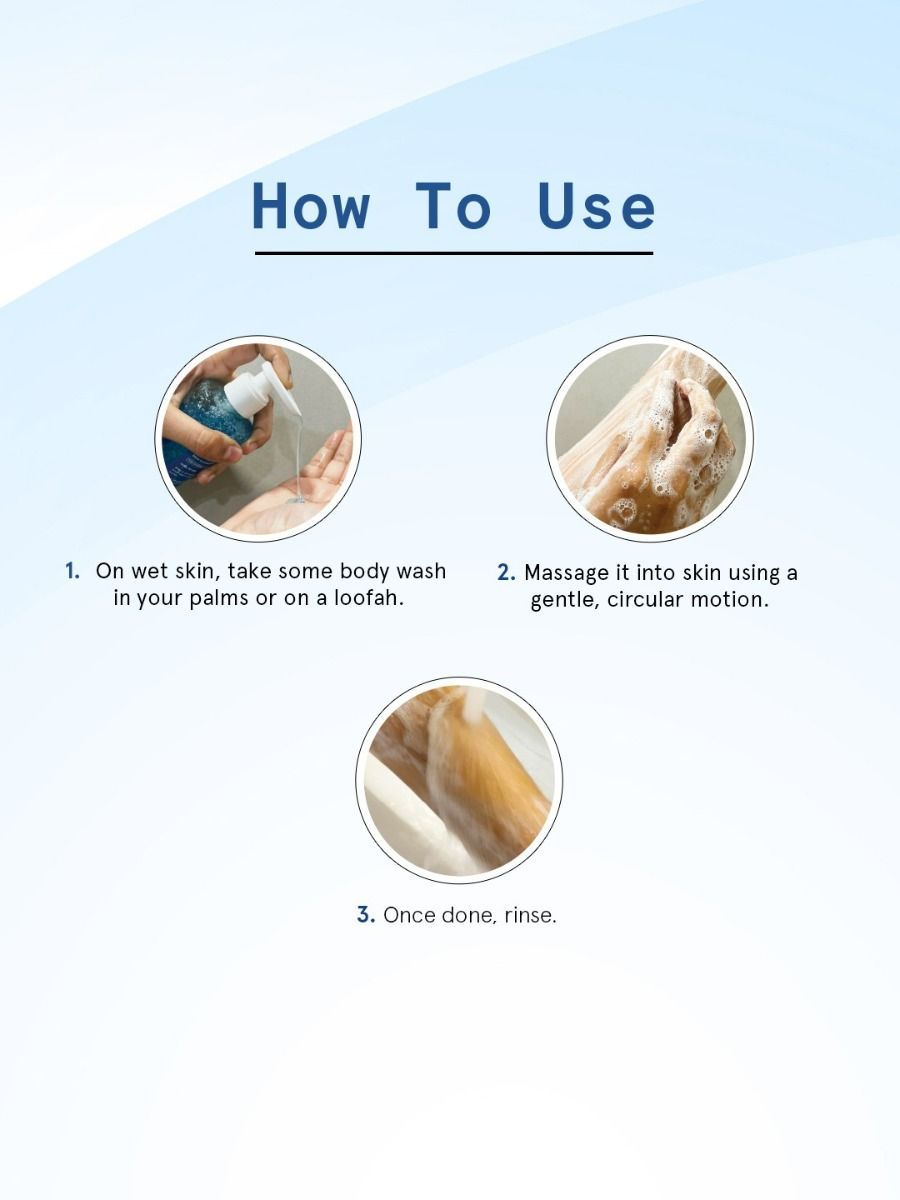 How To Use

1. On wet skin, take some body wash in your palms or on a loofah.

2. Massage it into skin using a gentle, circular motion.

3. Once done, rinse.