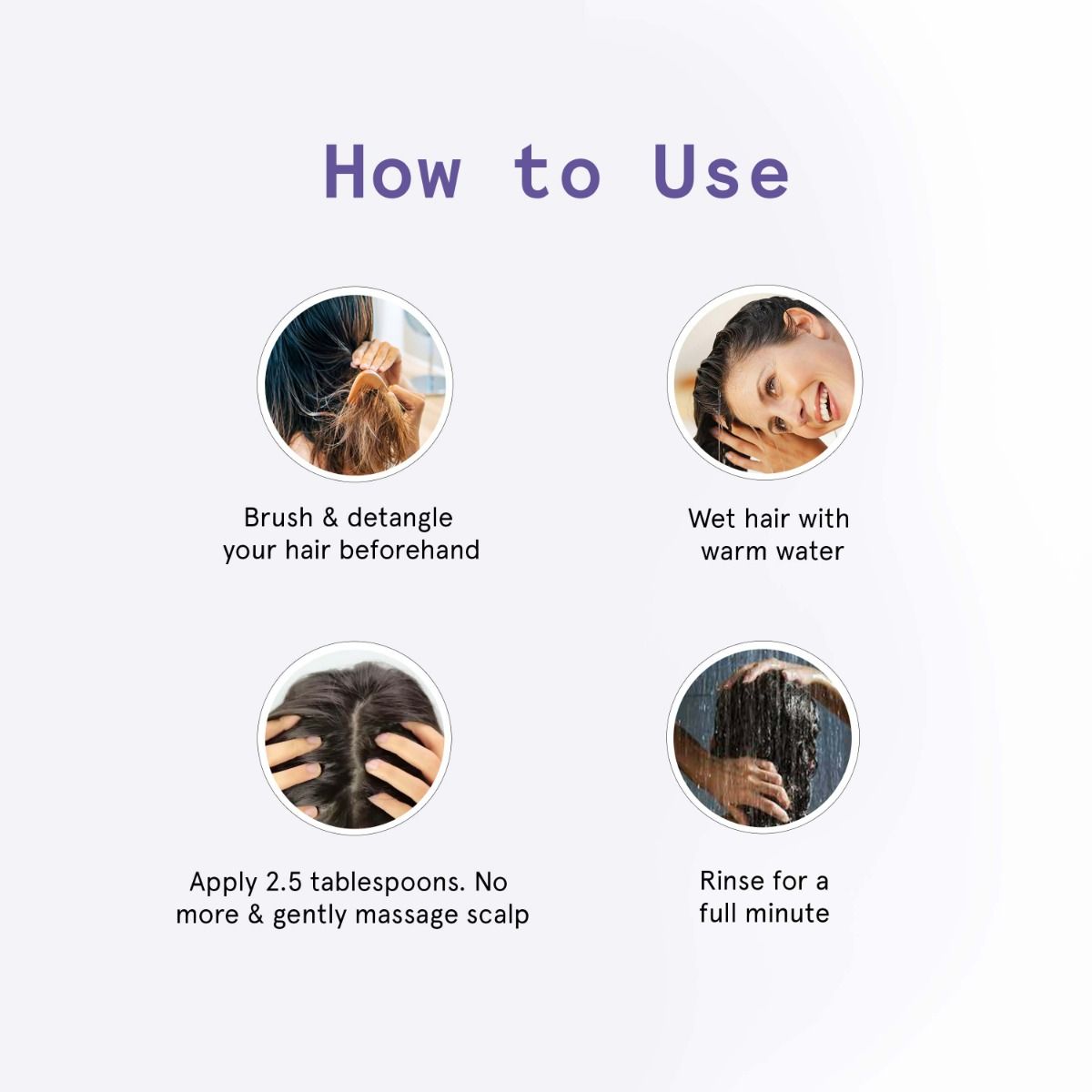 How to Use

Brush & detangle your hair beforehand

Wet hair with warm water

Apply 2.5 tablespoons. No more & gently massage scalp

Rinse for a full minute