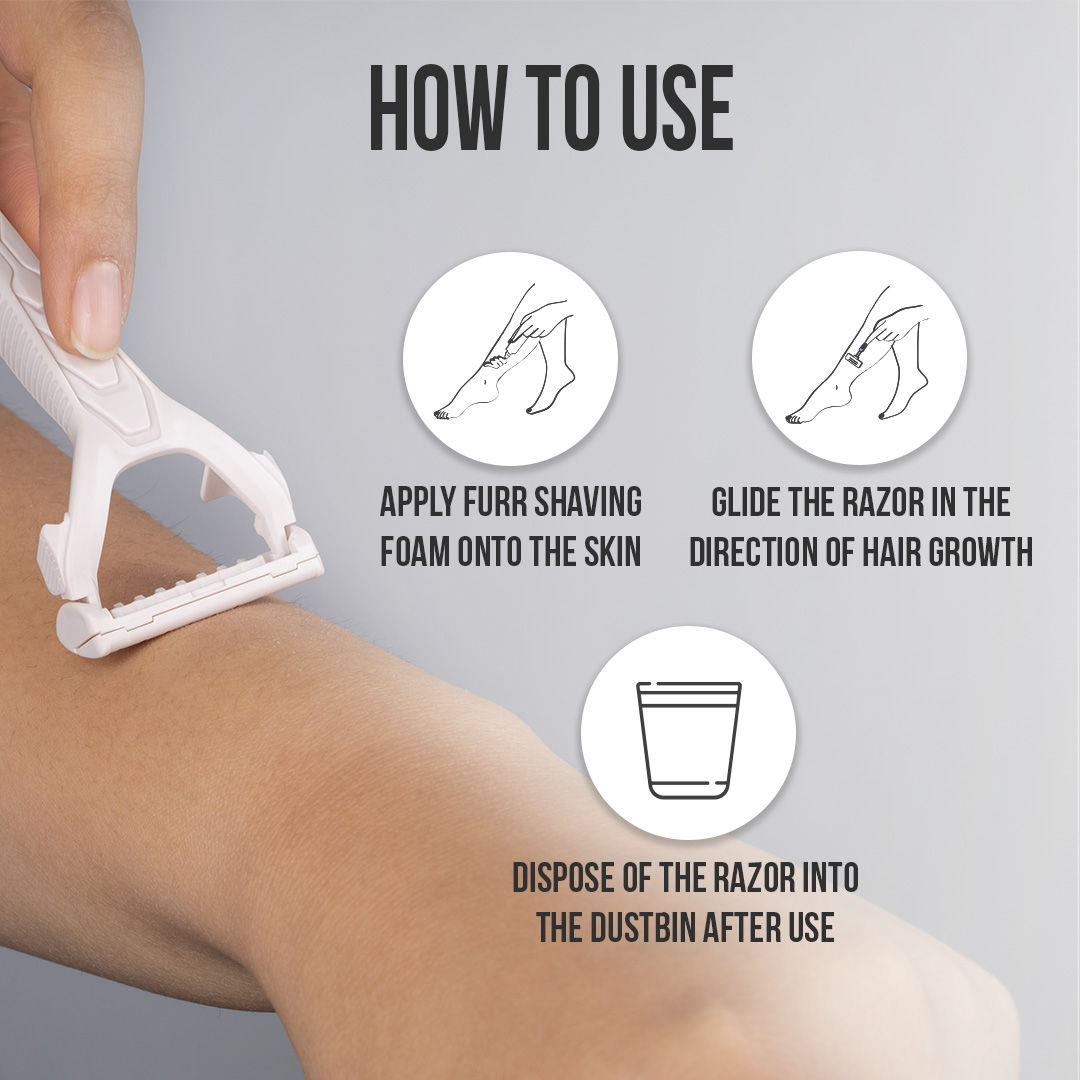 HOW TO USE

APPLY FURR SHAVING FOAM ONTO THE SKIN

GLIDE THE RAZOR IN THE DIRECTION OF HAIR GROWTH

DISPOSE OF THE RAZOR INTO THE DUSTBIN AFTER USE