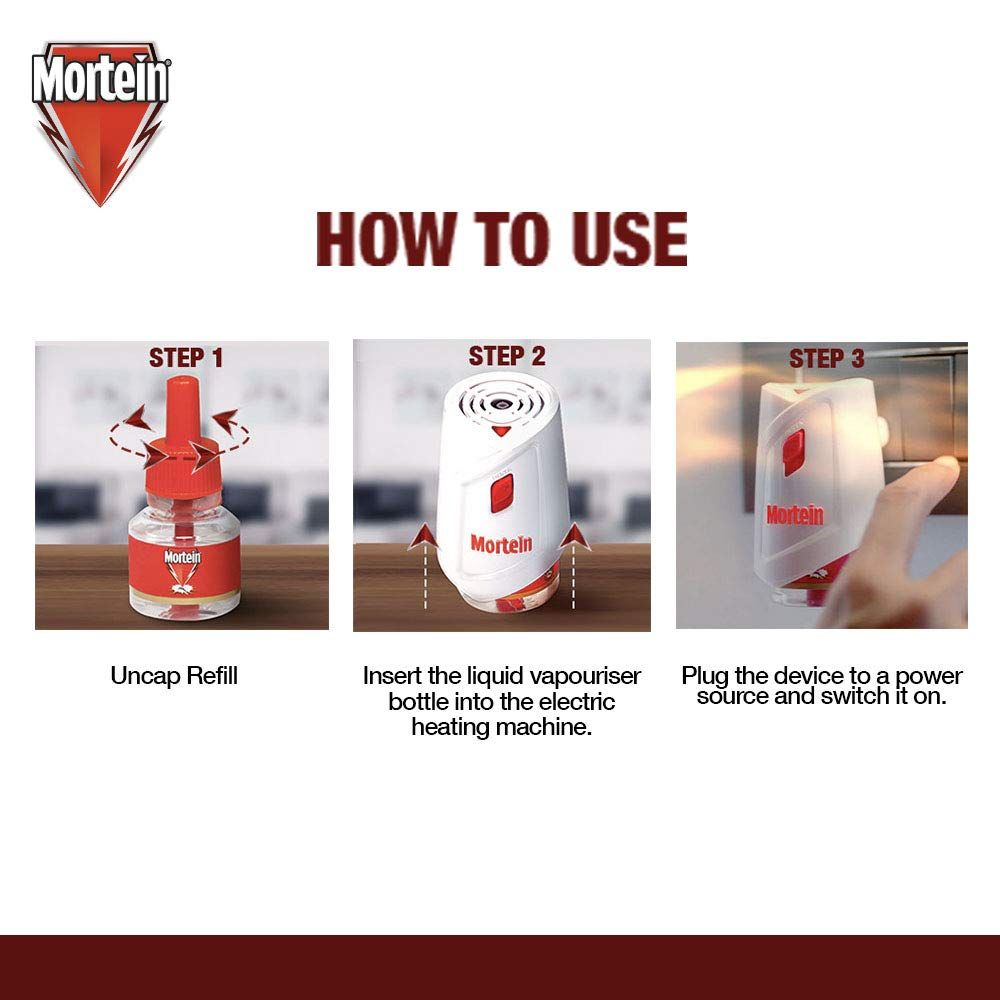 Mortein

HOW TO USE

STEP 1

Mortein

Uncap Refill

STEP 2

Mortein

Insert the liquid vapouriser bottle into the electric heating machine.

STEP 3

Mortein

Plug the device to a power source and switch it on.